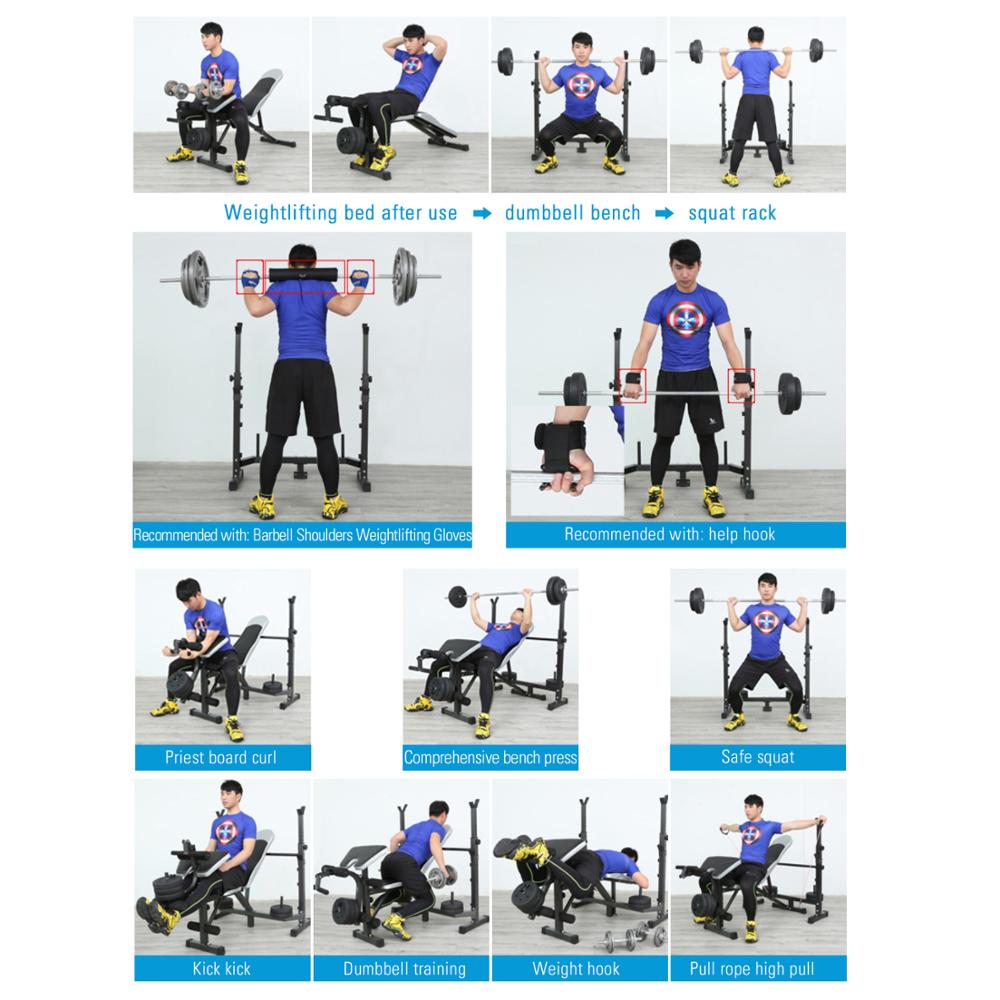 Weightlifting bed after use ➡ dumbbell bench ➡ squat rack

Recommended with: Barbell Shoulders Weightlifting Gloves

Recommended with: help hook

Priest board curl

Comprehensive bench press

Safe squat

Kick kick

Dumbbell training

Weight hook

Pull rope high pull